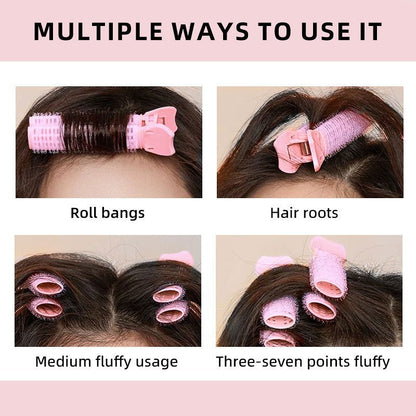 MULTIPLE WAYS TO USE IT

Roll bangs

Hair roots

Medium fluffy usage

Three-seven points fluffy